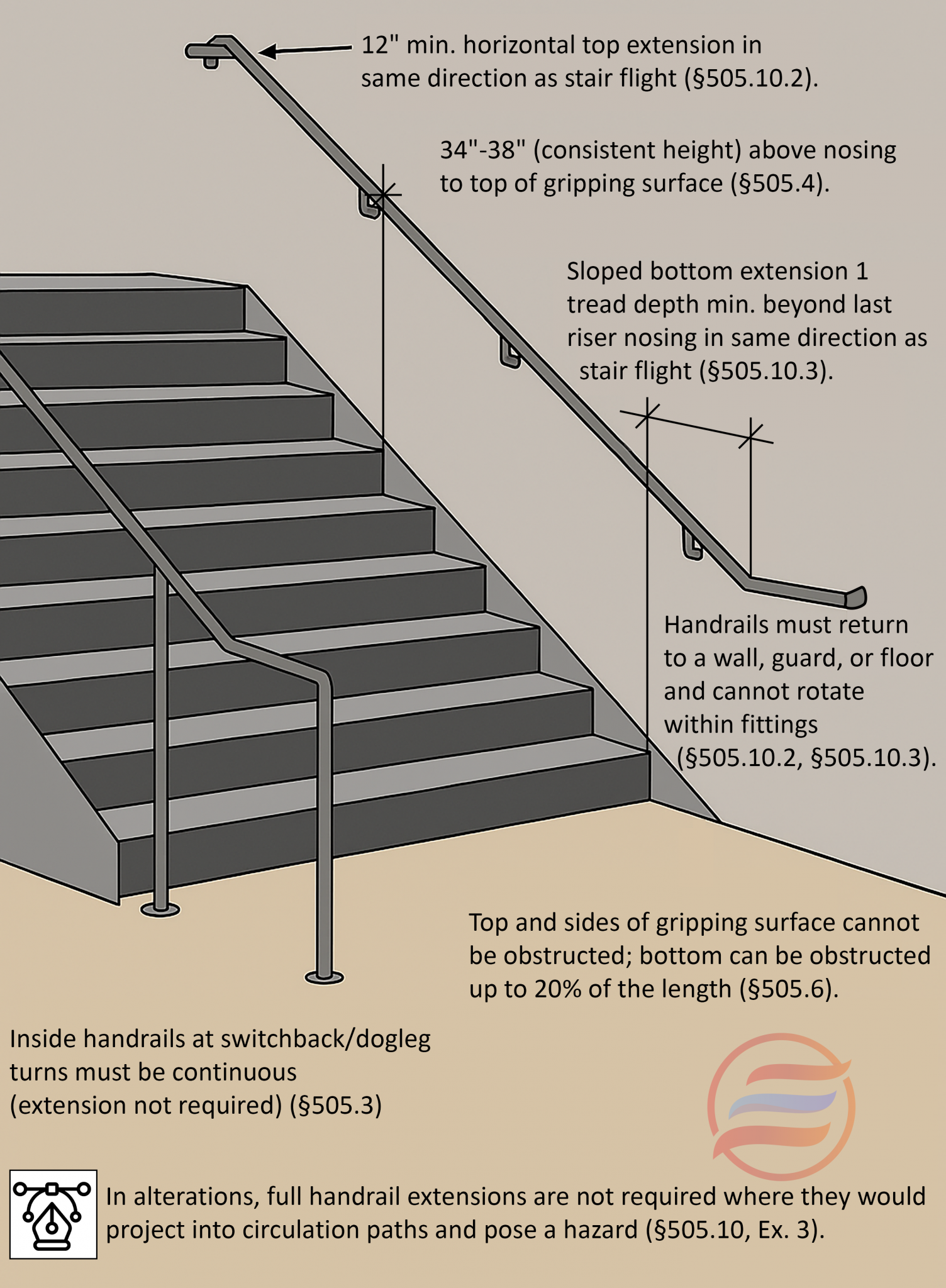 12" min. horizontal top extension in same direction as stair flight (§505.10.2).

34"-38" (consistent height) above nosing to top of gripping surface (§505.4).

Sloped bottom extension 1 tread depth min. beyond last riser nosing in same direction as stair flight (§505.10.3).

Handrails must return to a wall, guard, or floor and cannot rotate within fittings (§505.10.2, §505.10.3).

Top and sides of gripping surface cannot be obstructed; bottom can be obstructed up to 20% of the length (§505.6).

Inside handrails at switchback/dogleg turns must be continuous (extension not required) (§505.3)

In alterations, full handrail extensions are not required where they would project into circulation paths and pose a hazard (§505.10, Ex. 3).