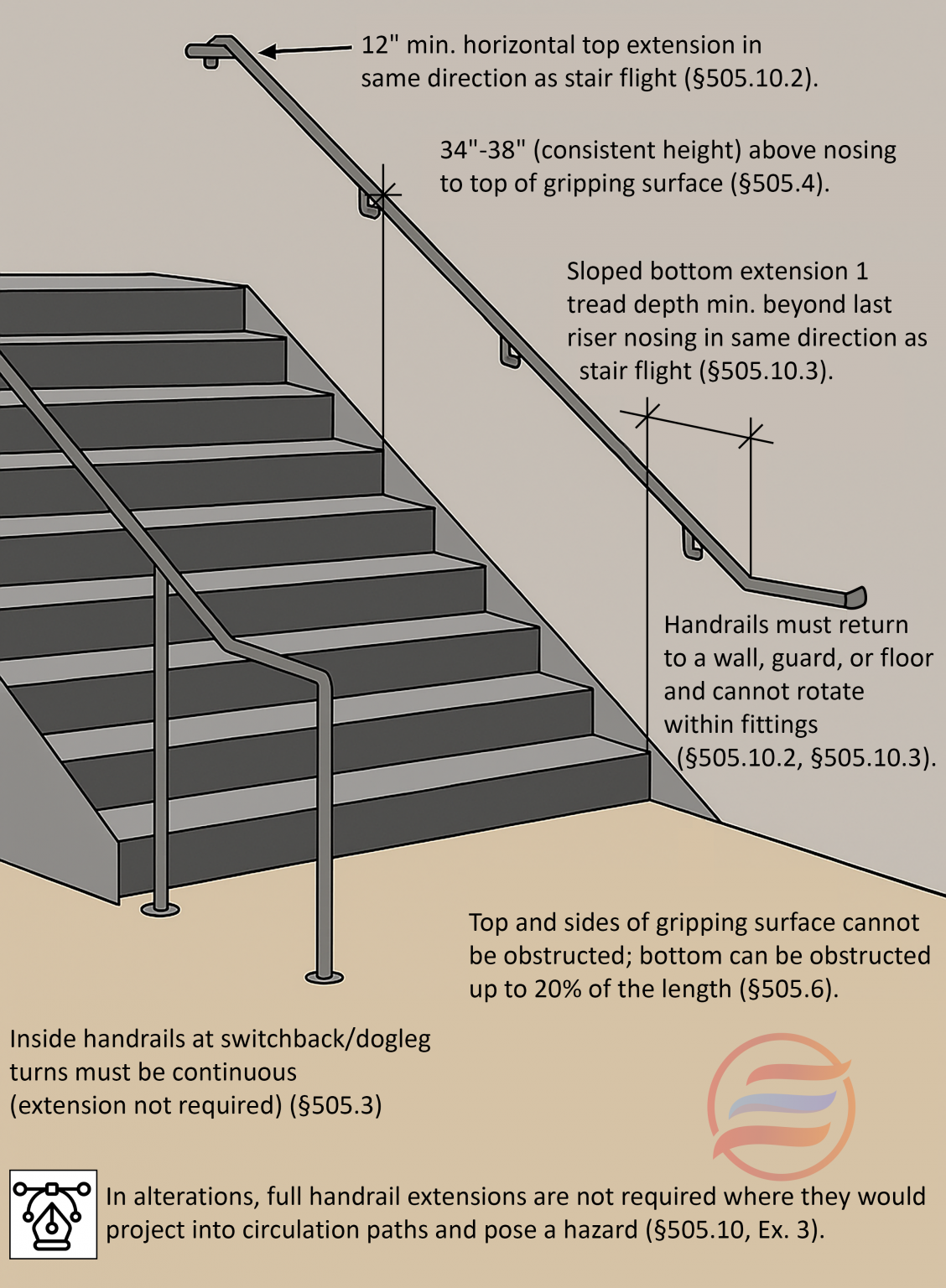 12" min. horizontal top extension in same direction as stair flight (§505.10.2).

34"-38" (consistent height) above nosing to top of gripping surface (§505.4).

Sloped bottom extension 1 tread depth min. beyond last riser nosing in same direction as stair flight (§505.10.3).

Handrails must return to a wall, guard, or floor and cannot rotate within fittings (§505.10.2, §505.10.3).

Top and sides of gripping surface cannot be obstructed; bottom can be obstructed up to 20% of the length (§505.6).

Inside handrails at switchback/dogleg turns must be continuous (extension not required) (§505.3)

In alterations, full handrail extensions are not required where they would project into circulation paths and pose a hazard (§505.10, Ex. 3).